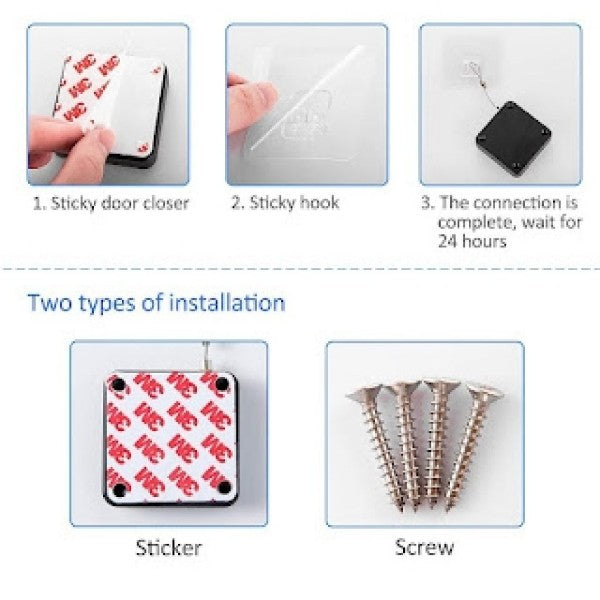 1. Sticky door closer

2. Sticky hook

3. The connection is complete, wait for 24 hours

Two types of installation

Sticker

Screw